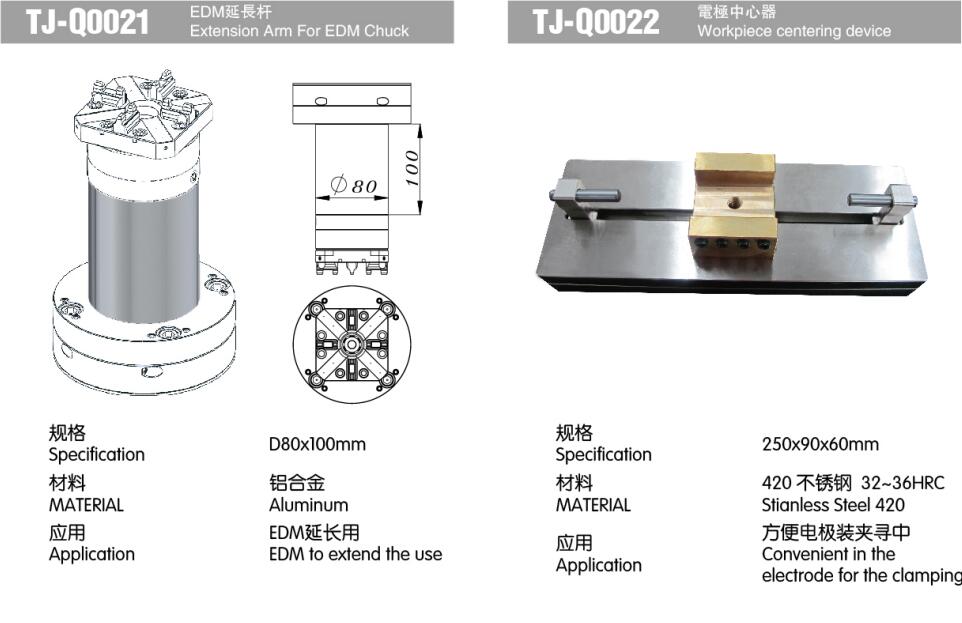 TJ-Q0021 EDM延長杆
Extension Arm For EDM Chuck

$\phi 80$

100

规格
Specification D80x100mm

材料
MATERIAL 铝合金
Aluminum

应用
Application EDM延长用
EDM to extend the use

TJ-Q0022 電極中心器
Workpiece centering device

规格
Specification 250x90x60mm

材料
MATERIAL 420 不锈钢 32~36HRC
Stianless Steel 420

应用
Application 方便电极装夹寻中
Convenient in the electrode for the clamping